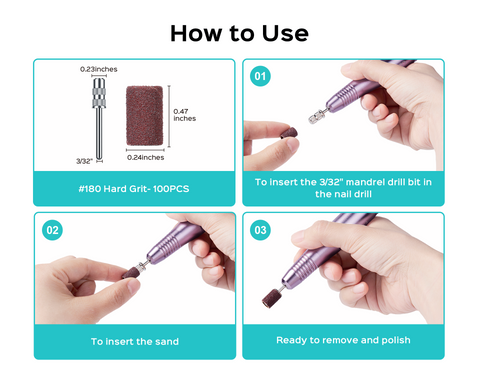 How to Use

0.23inches

0.47 inches

3/32"

0.24inches

#180 Hard Grit- 100PCS

01

To insert the 3/32" mandrel drill bit in the nail drill

02

To insert the sand

03

Ready to remove and polish